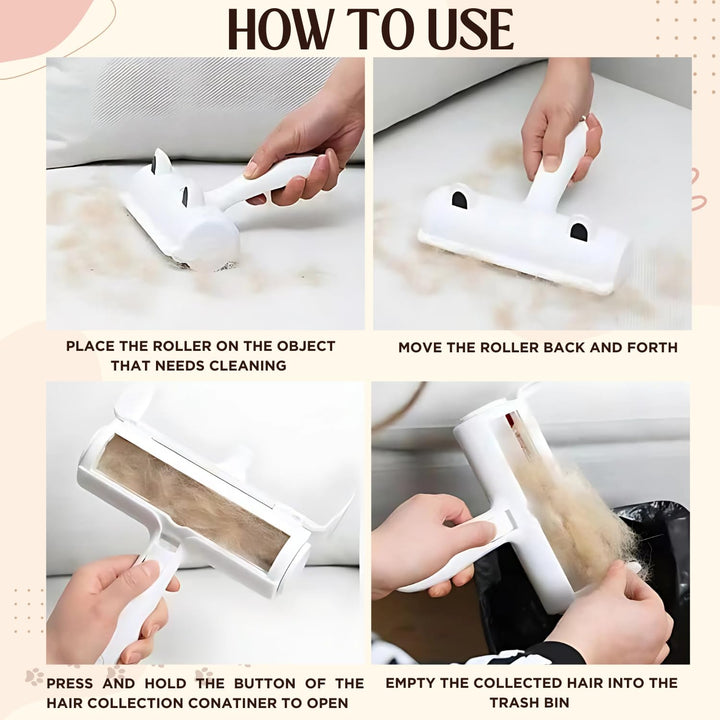 HOW TO USE

PLACE THE ROLLER ON THE OBJECT THAT NEEDS CLEANING

MOVE THE ROLLER BACK AND FORTH

PRESS AND HOLD THE BUTTON OF THE HAIR COLLECTION CONATINER TO OPEN

EMPTY THE COLLECTED HAIR INTO THE TRASH BIN